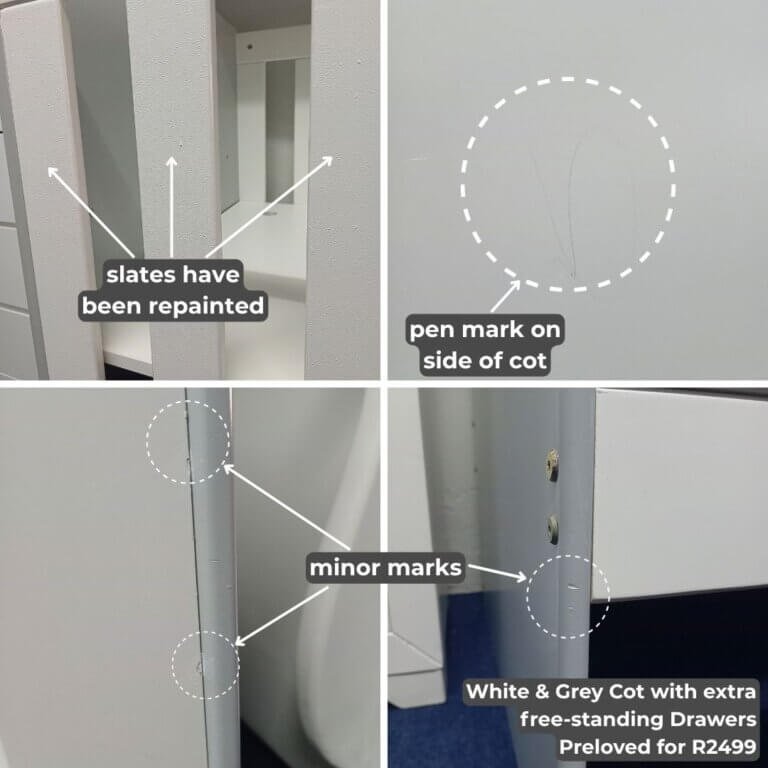 slates have been repainted

pen mark on side of cot

minor marks

White & Grey Cot with extra free-standing Drawers Preloved for R2499