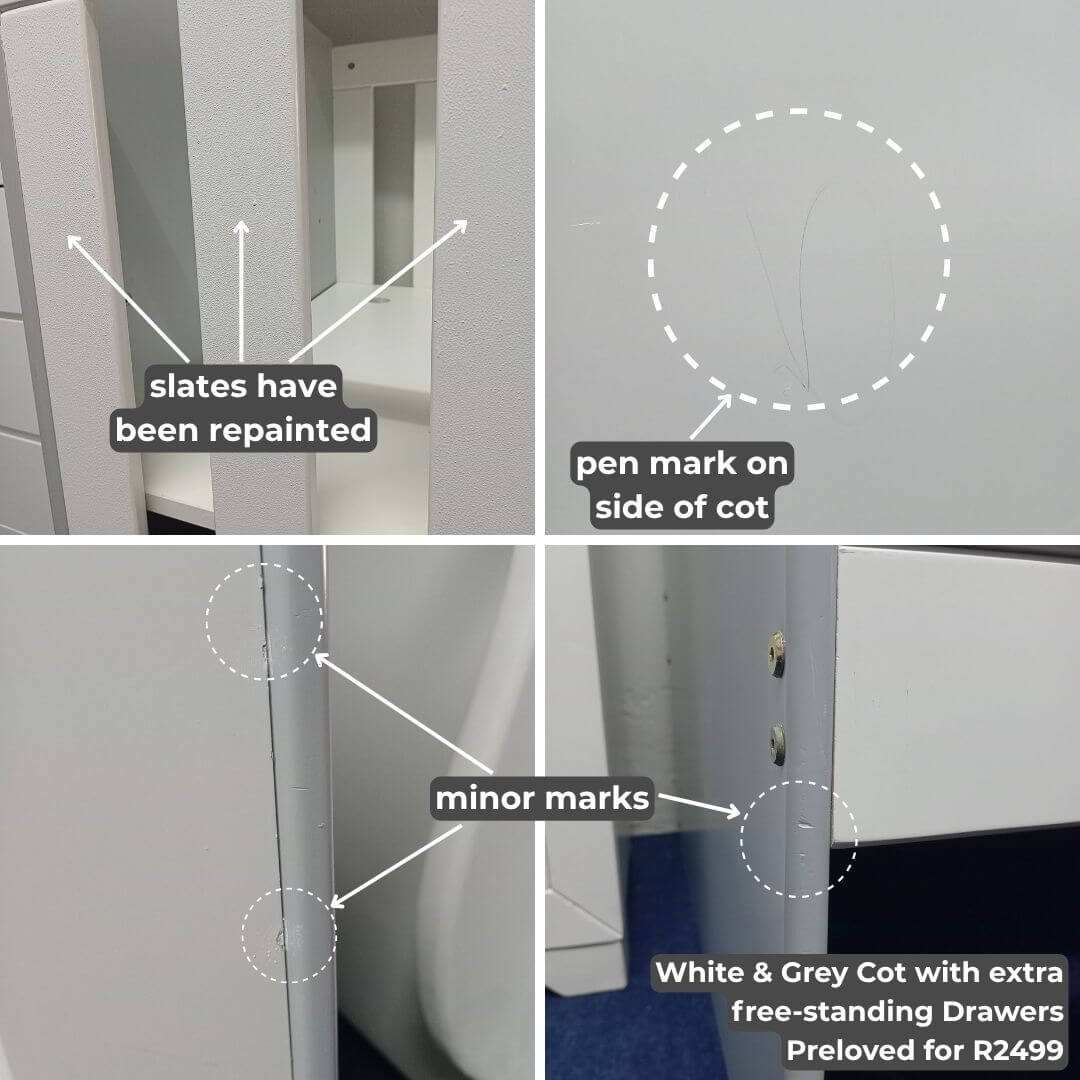 slates have been repainted

pen mark on side of cot

minor marks

White & Grey Cot with extra free-standing Drawers Preloved for R2499