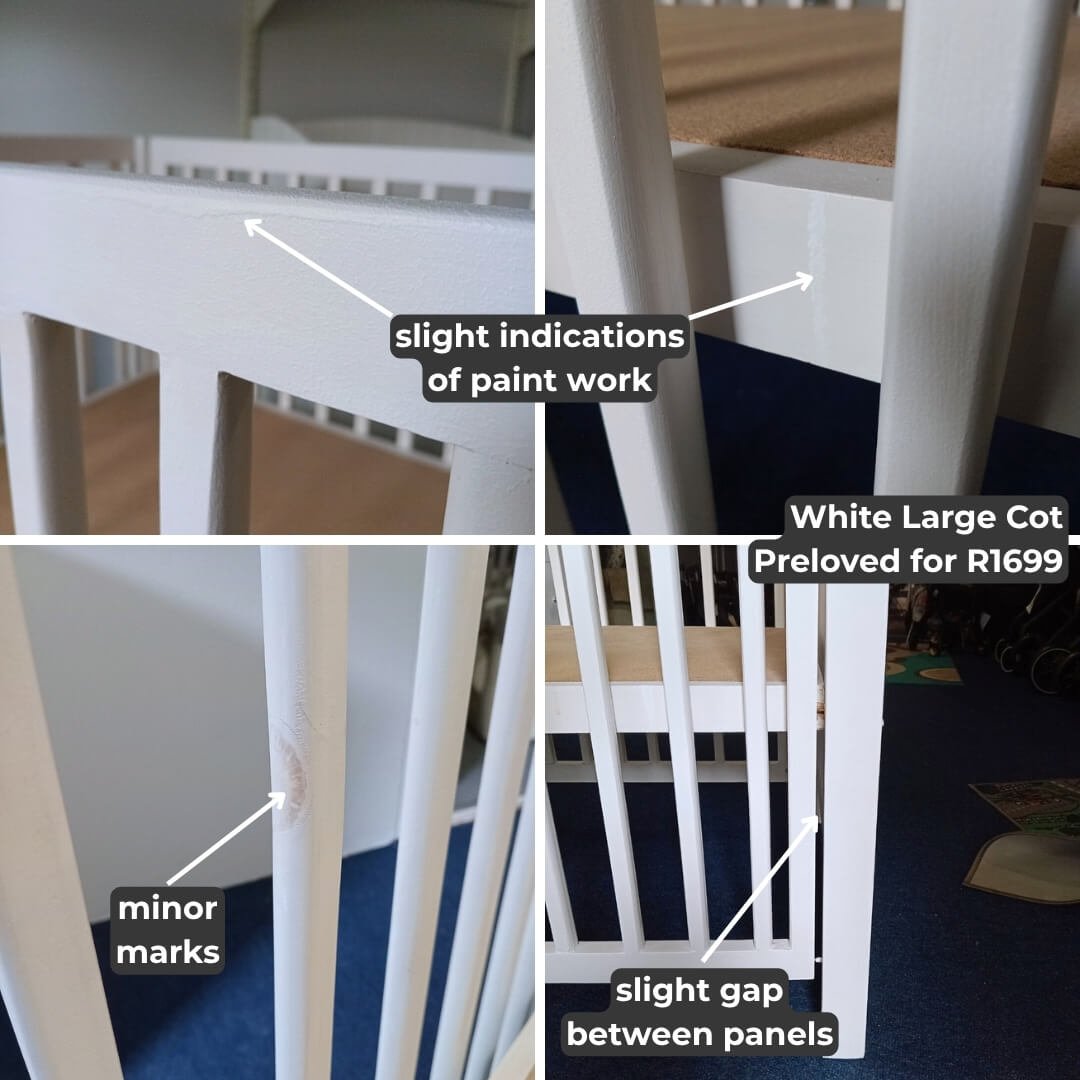 slight indications of paint work

White Large Cot Preloved for R1699

minor marks

slight gap between panels