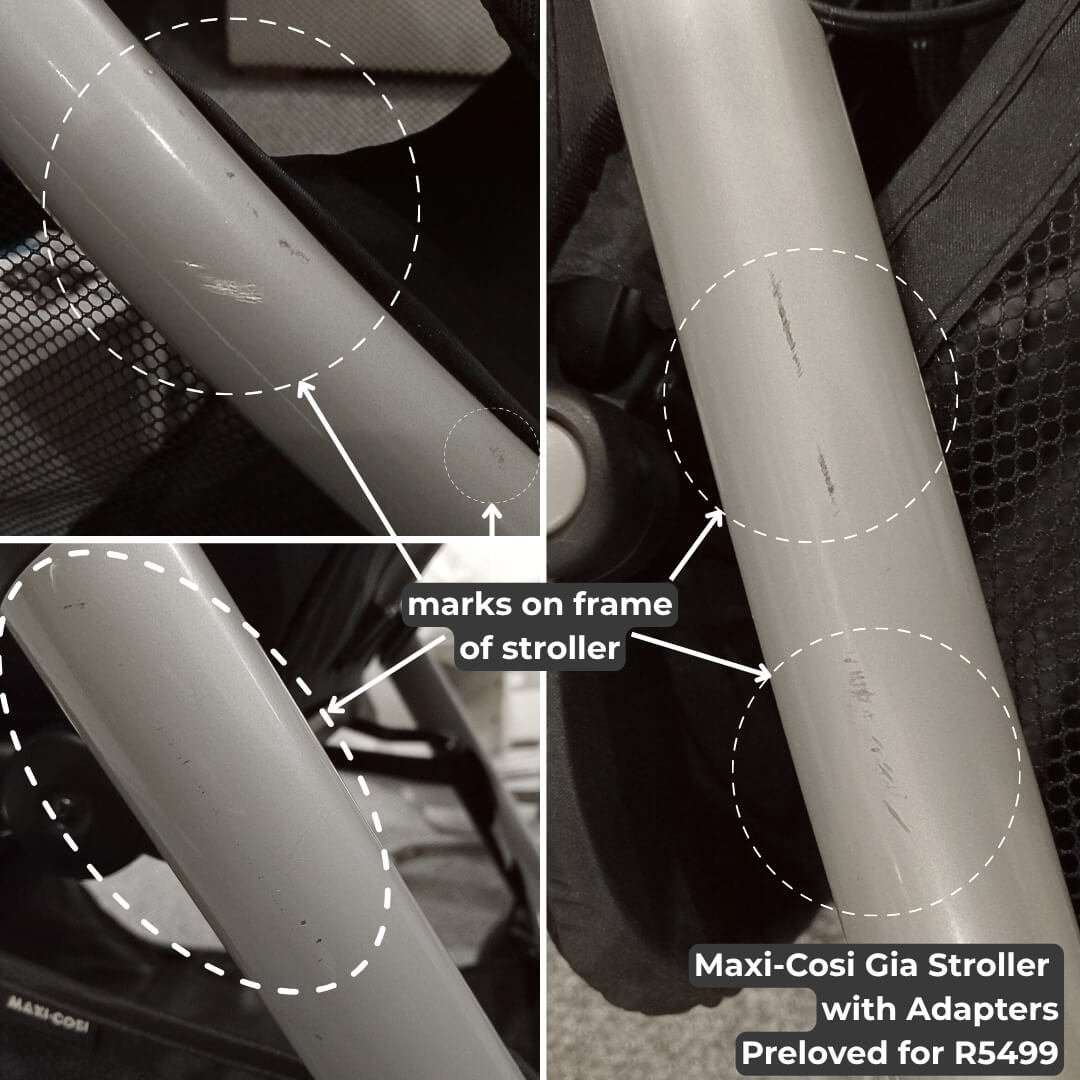 marks on frame of stroller

MAXI-COSI

Maxi-Cosi Gia Stroller with Adapters Preloved for R5499