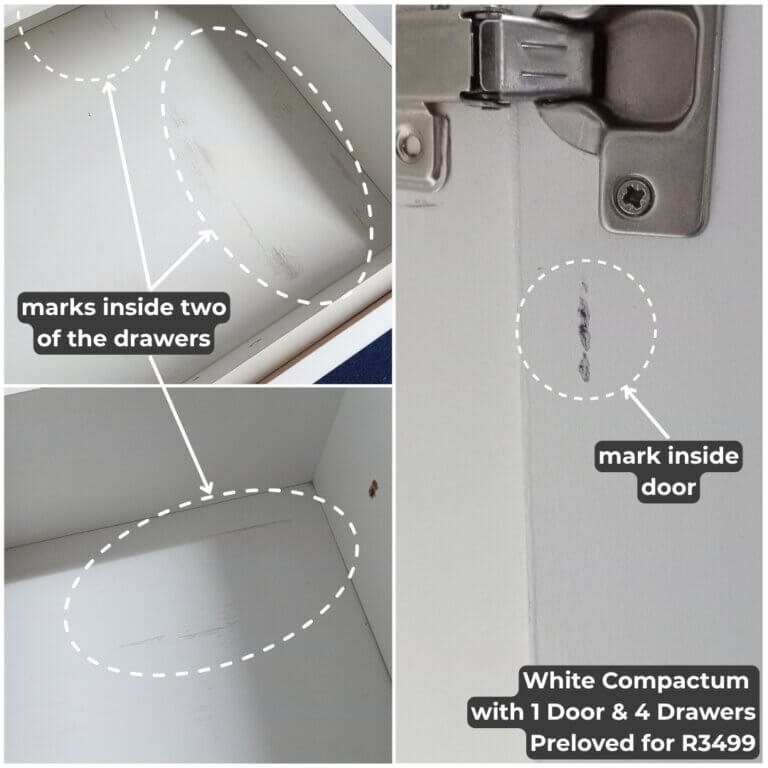 marks inside two of the drawers

mark inside door

White Compactum with 1 Door & 4 Drawers Preloved for R3499