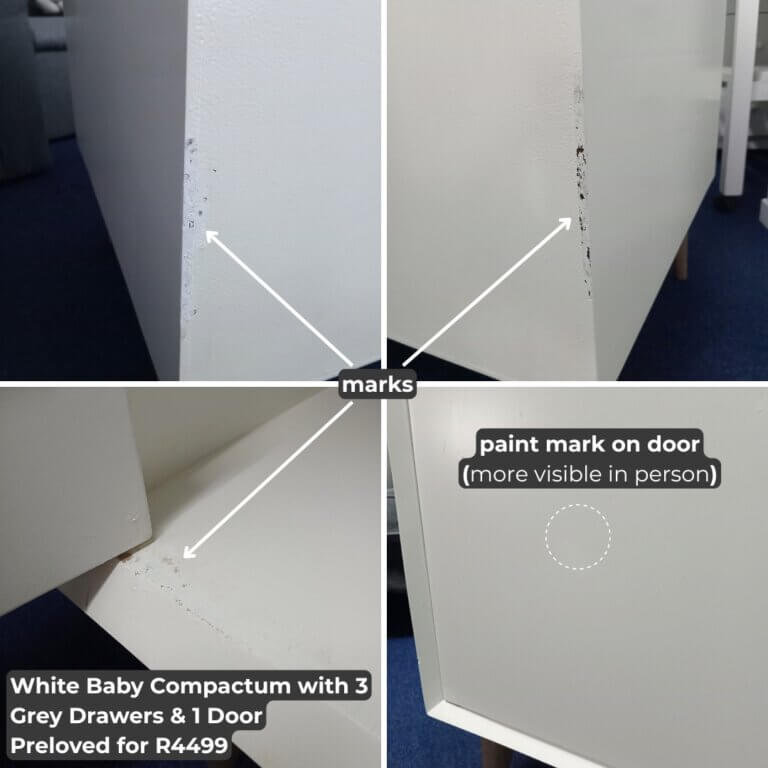 marks

paint mark on door
(more visible in person)

White Baby Compactum with 3
Grey Drawers & 1 Door
Preloved for R4499