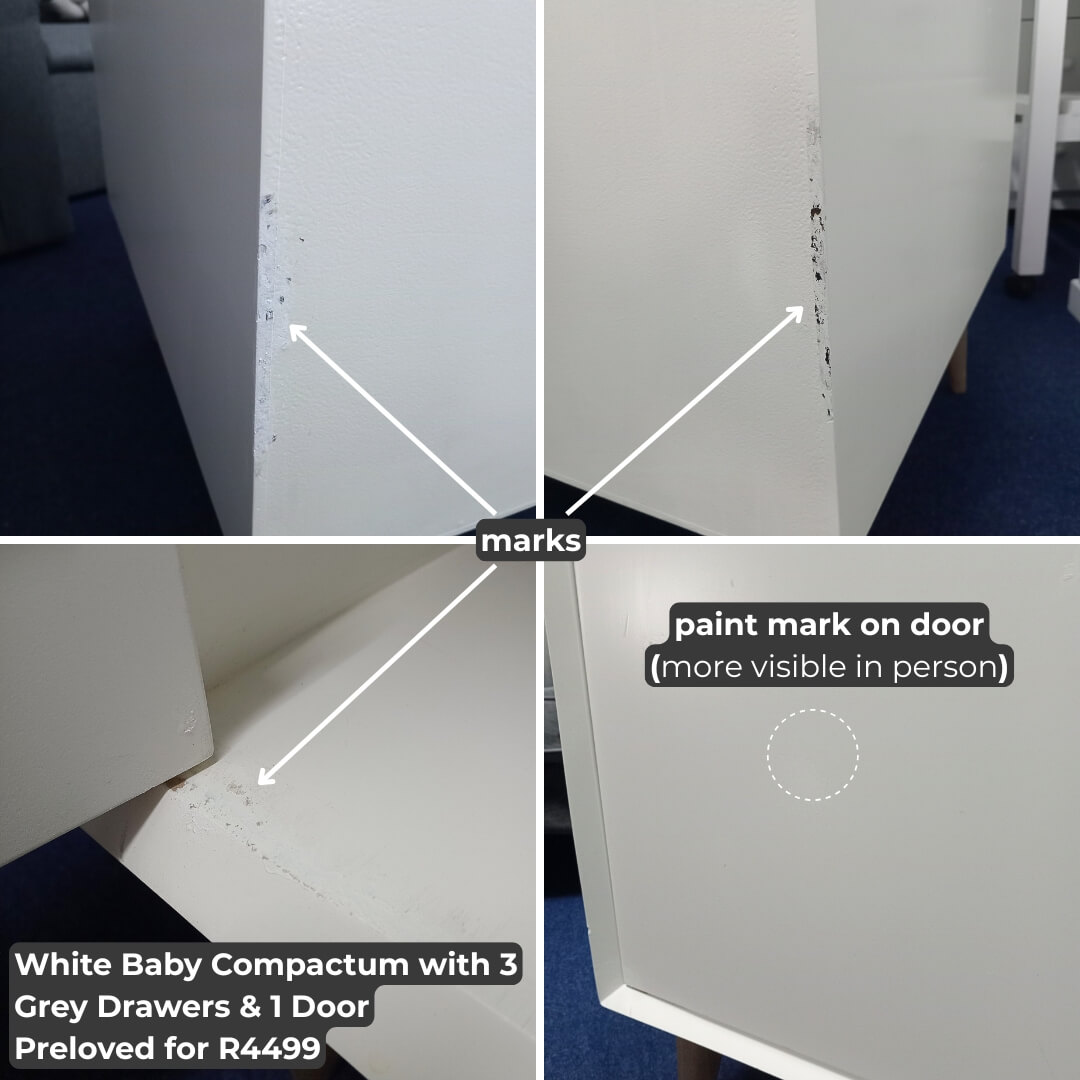 marks

paint mark on door
(more visible in person)

White Baby Compactum with 3
Grey Drawers & 1 Door
Preloved for R4499